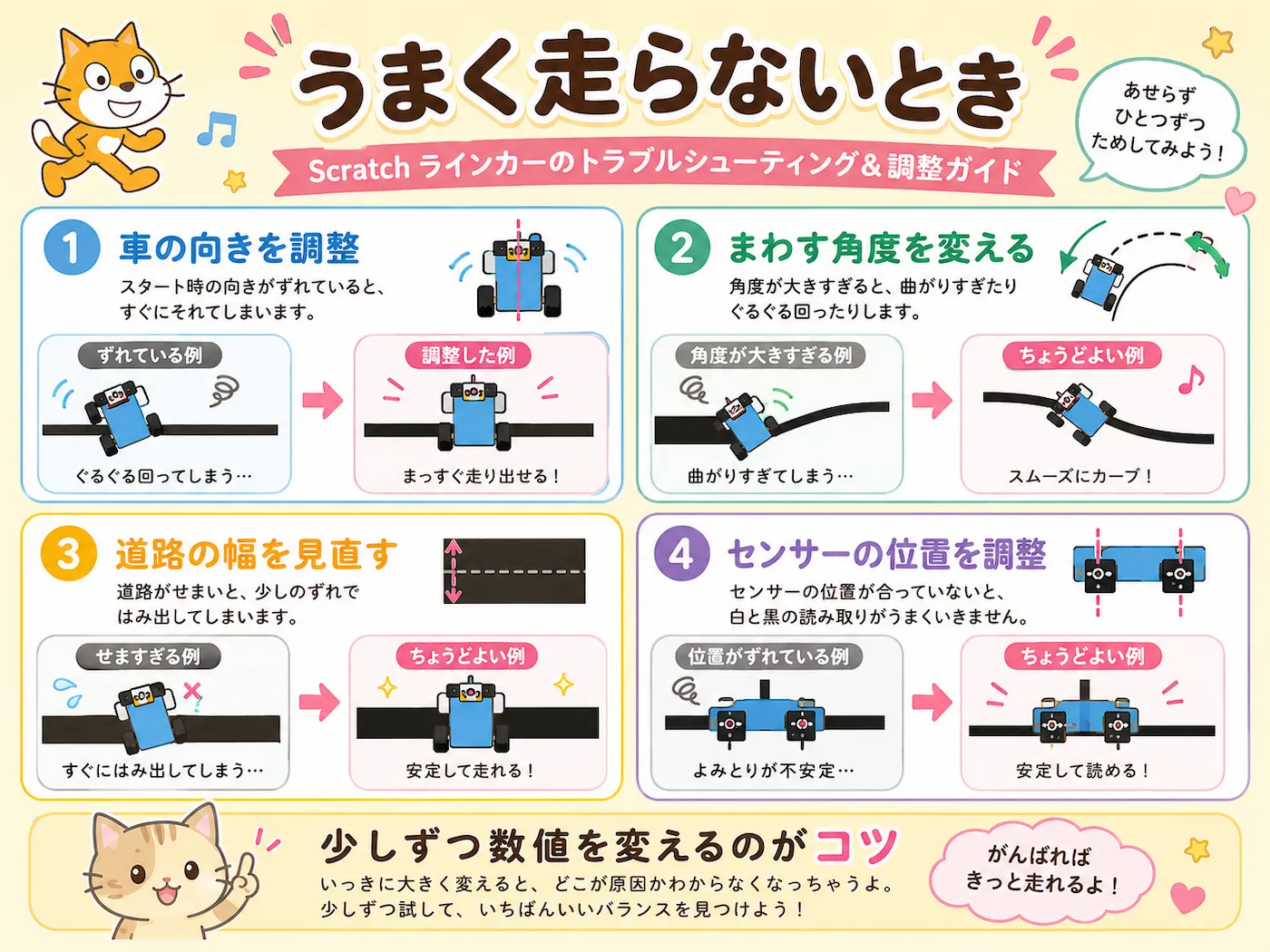 うまく走らないとき

Scratch ラインカーのトラブルシューティング＆調整ガイド

あせらず
ひとつずつ
ためしてみよう！

1 車の向きを調整

スタート時の向きがずれていると、すぐにそれてしまいます。

ずれている例

ぐるぐる回ってしまう…

調整した例

まっすぐ走り出せる！

2 まわす角度を変える

角度が大きすぎると、曲がりすぎたりぐるぐる回ったりします。

角度が大きすぎる例

曲がりすぎてしまう…

ちょうどよい例

スムーズにカーブ！

3 道路の幅を見直す

道路がせまいと、少しのずれではみ出してしまいます。

せますぎる例

すぐにはみ出してしまう…

ちょうどよい例

安定して走れる！

4 センサーの位置を調整

センサーの位置が合っていないと、白と黒の読み取りがうまくいきません。

位置がずれている例

よみとりが不安定…

ちょうどよい例

安定して読める！

少しずつ数値を変えるのがコツ

いっきに大きく変えると、どこが原因かわからなくなっちゃうよ。
少しずつ試して、いちばんいいバランスを見つけよう！

がんばれば
きっと走れるよ！